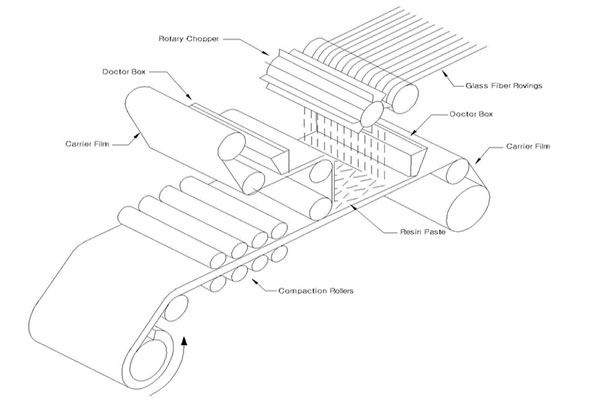 Rotary Chopper
Doctor Box
Glass Fiber Rovings
Doctor Box
Carrier Film
Carrier Film
Resin Paste
Compaction Rollers